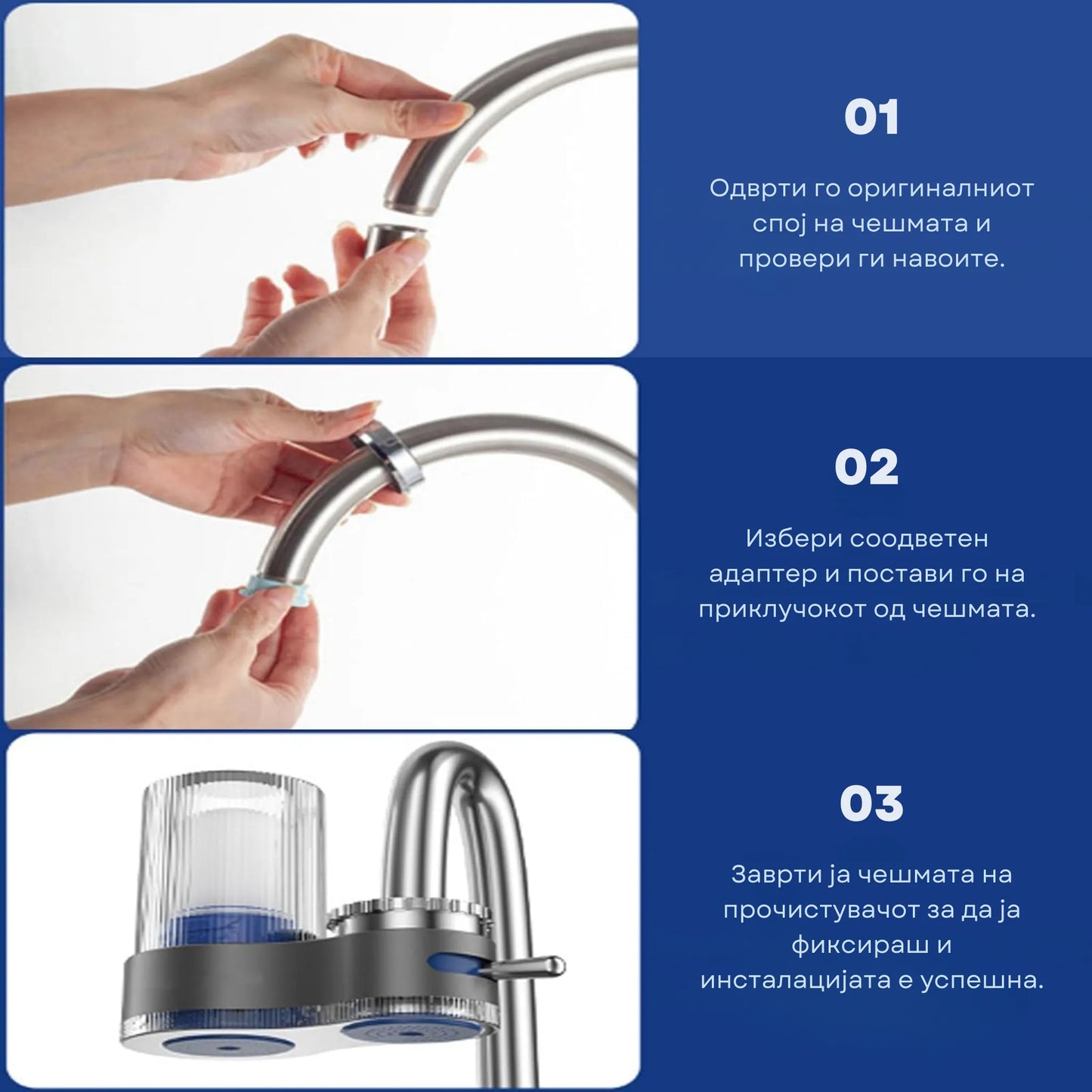 01

Одврти го оригиналниот спој на чешмата и провери ги навоите.

02

Избери соодветен адаптер и постави го на приклучокот од чешмата.

03

Заврти ја чешмата на прочистувачот за да ја фиксираш и инсталацијата е успешна.