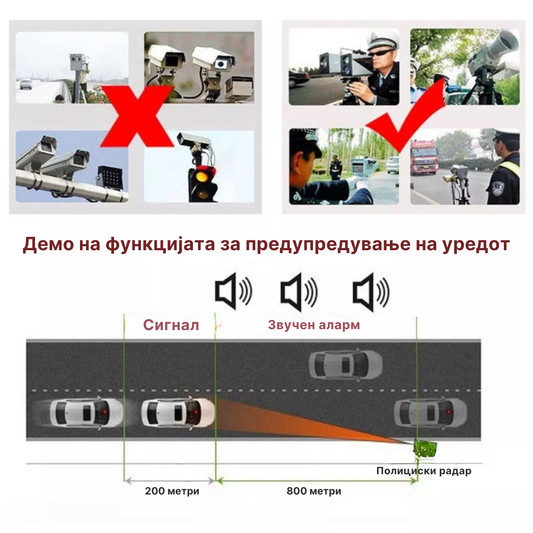 Демо на функцијата за предупредување на уредот

Сигнал

Звучен аларм

Полициски радар

200 метри

800 метри