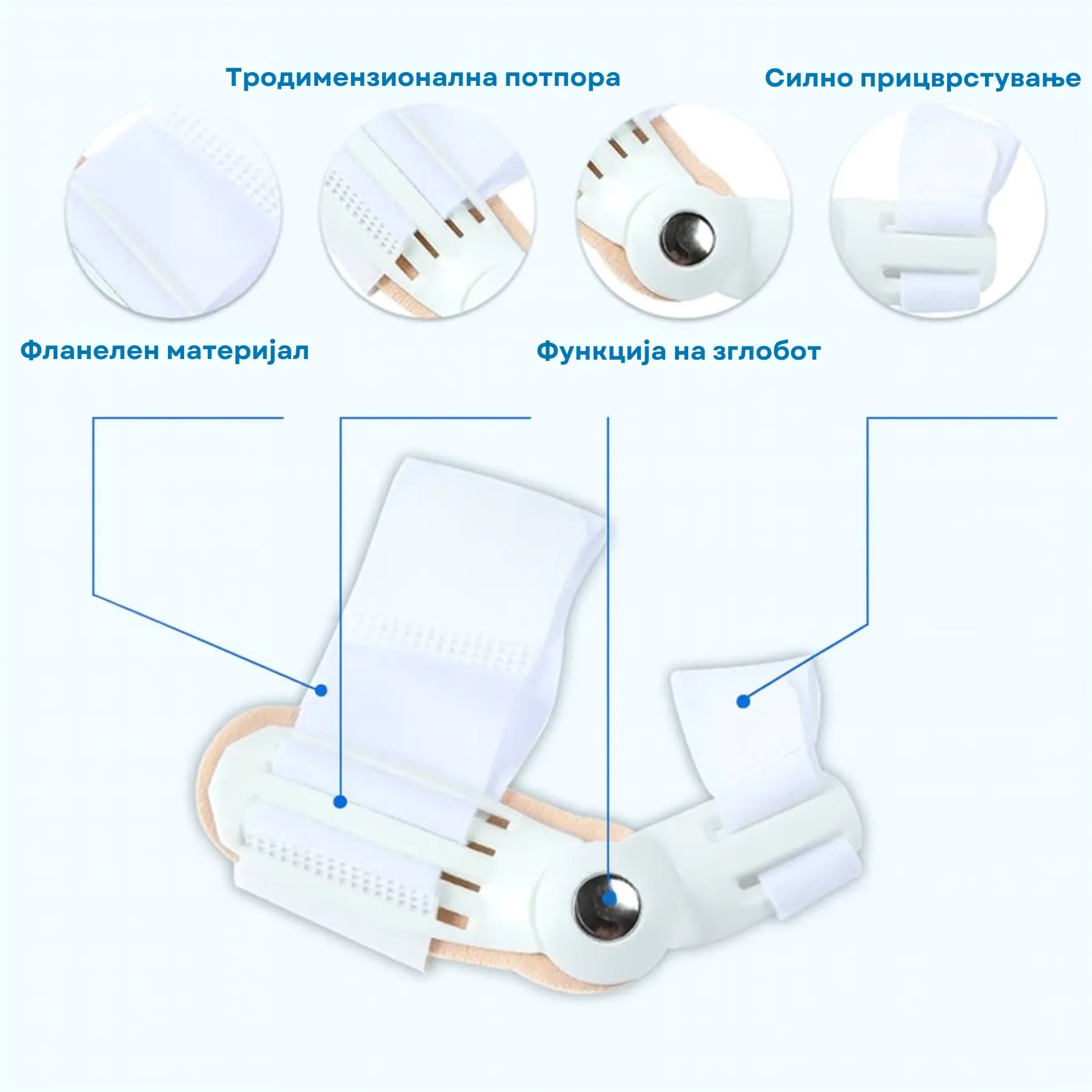 Тродимензионална потпора

Силно прицврстување

Фланелен материјал

Функција на зглобот