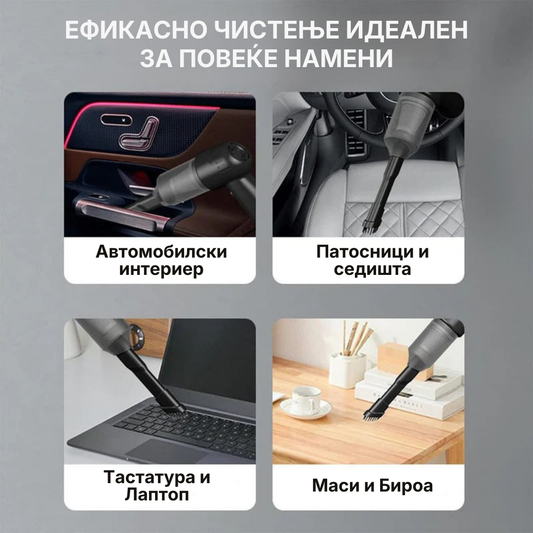 ЕФИКАСНО ЧИСТЕЊЕ ИДЕАЛЕН ЗА ПОВЕЌЕ НАМЕНИ

Автомобилски интериер

Патосници и седишта

Тастатура и Лаптоп

Маси и Бироа